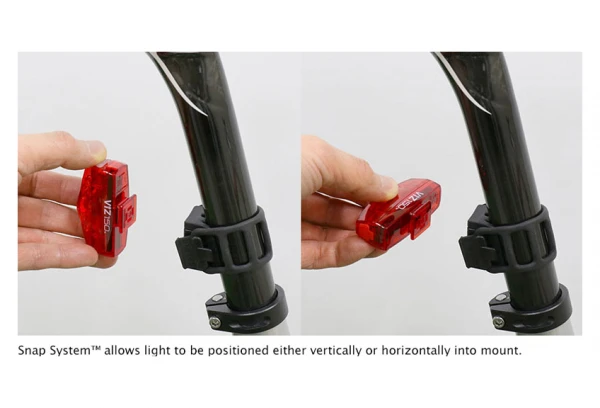 VIZ150

VIZ150

Snap System™ allows light to be positioned either vertically or horizontally into mount.